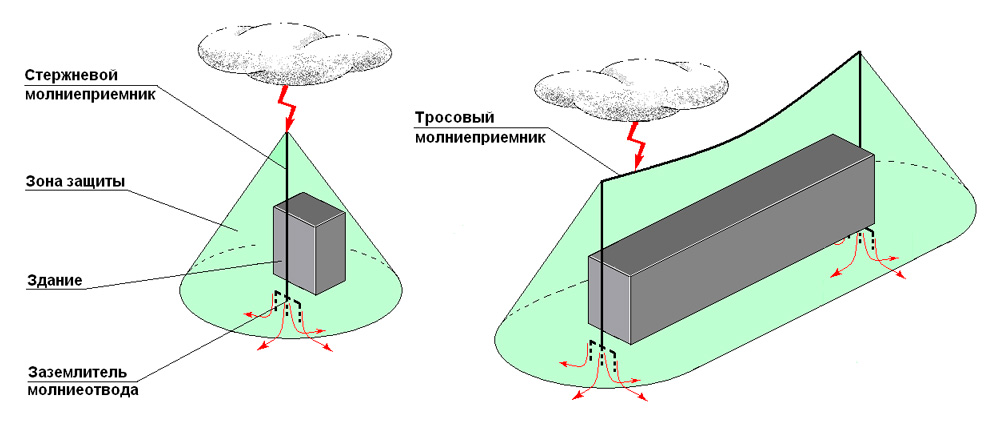 Стержневой молниеприемник

Зона защиты

Здание

Заземлитель молниеотвода

Тросовый молниеприемник